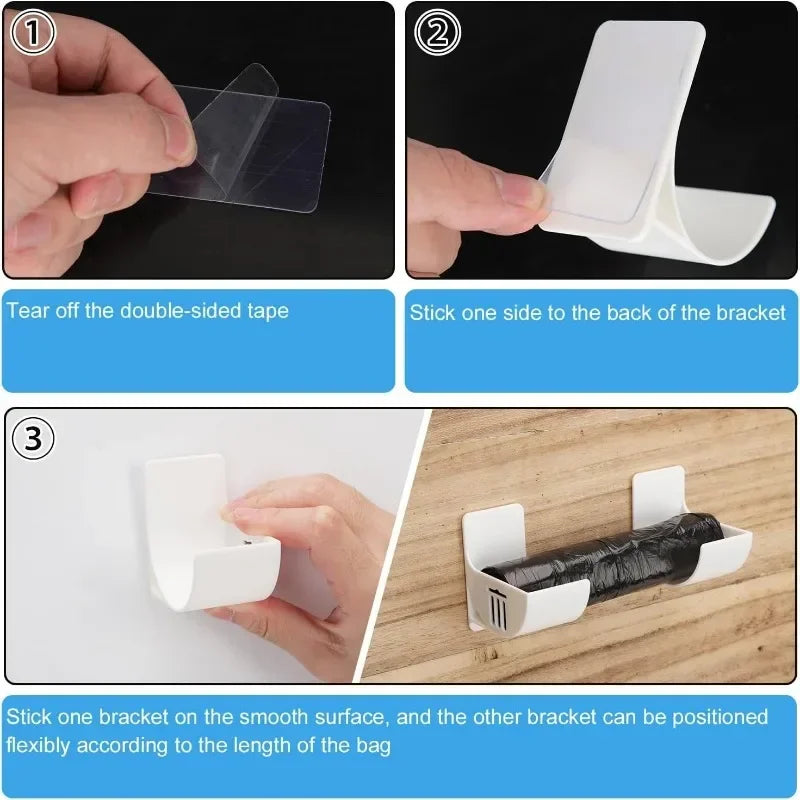 ①

②

Tear off the double-sided tape

Stick one side to the back of the bracket

③

Stick one bracket on the smooth surface, and the other bracket can be positioned flexibly according to the length of the bag