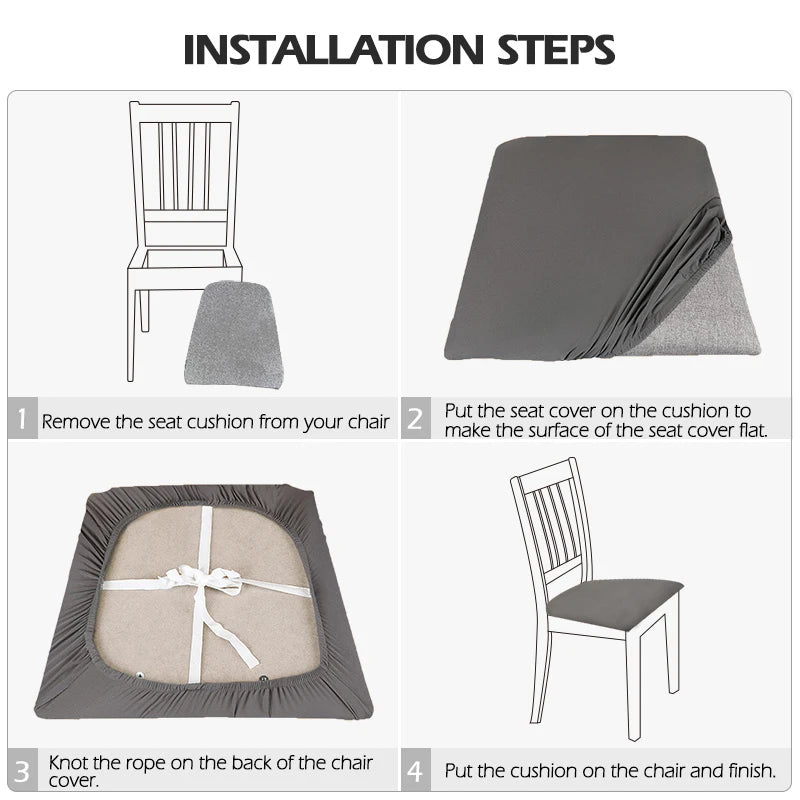 INSTALLATION STEPS

1 Remove the seat cushion from your chair

2 Put the seat cover on the cushion to make the surface of the seat cover flat.

3 Knot the rope on the back of the chair cover.

4 Put the cushion on the chair and finish.