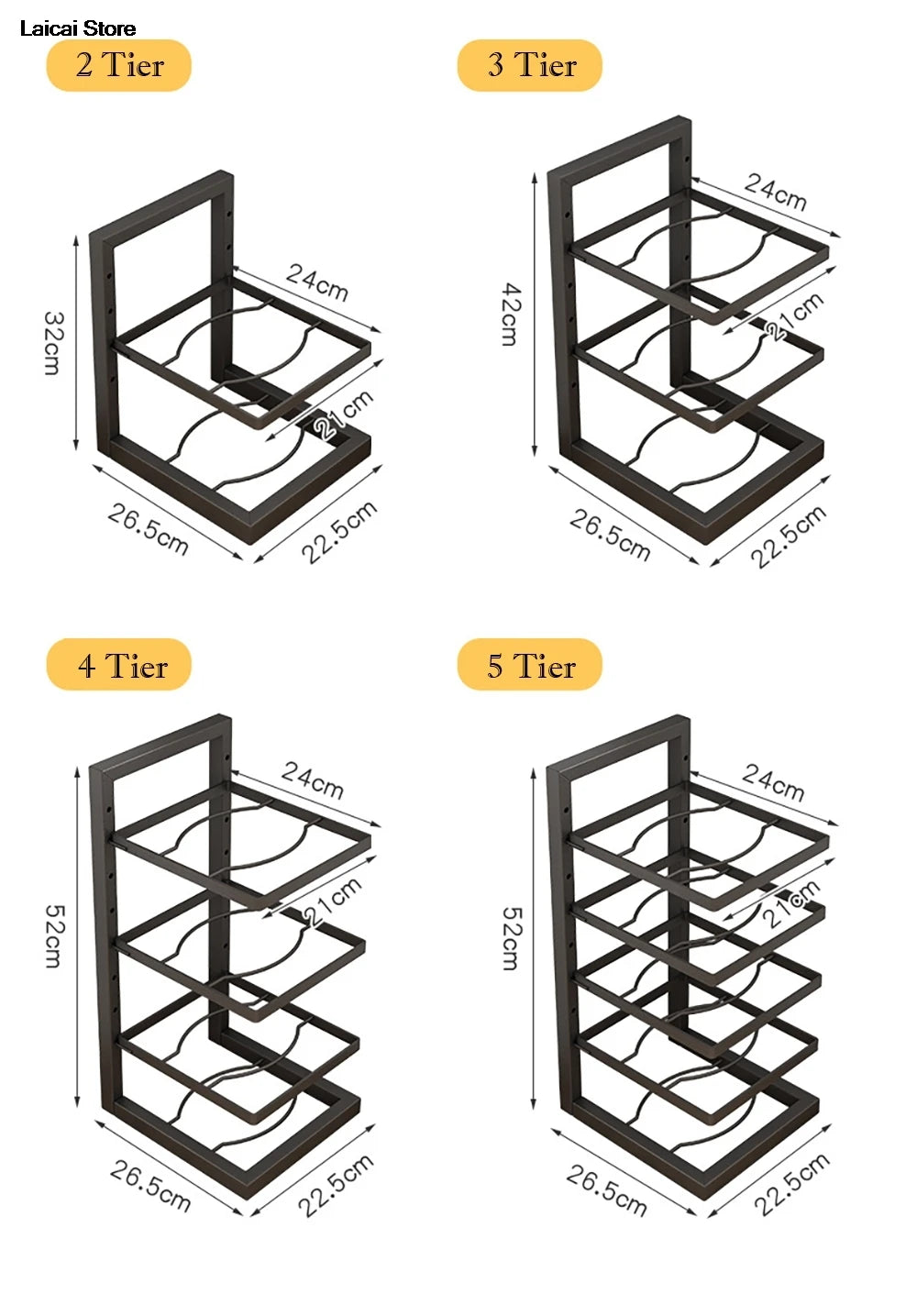 Laicai Store

2 Tier

32cm
24cm
21cm
26.5cm
22.5cm

3 Tier

42cm
24cm
21cm
26.5cm
22.5cm

4 Tier

52cm
24cm
21cm
26.5cm
22.5cm

5 Tier

52cm
24cm
21cm
26.5cm
22.5cm