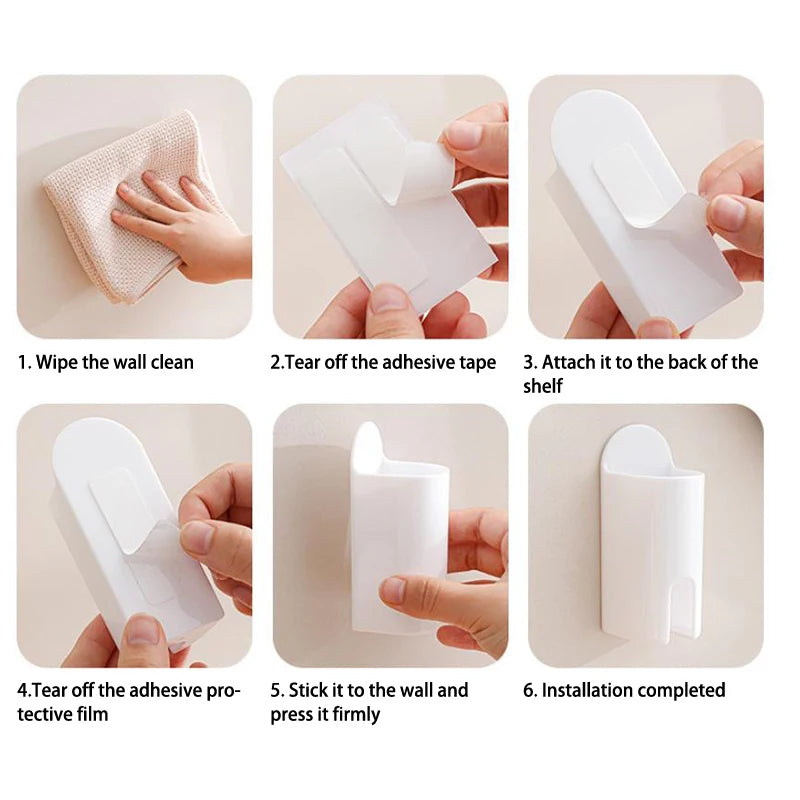 1. Wipe the wall clean

2.Tear off the adhesive tape

3. Attach it to the back of the shelf

4.Tear off the adhesive protective film

5. Stick it to the wall and press it firmly

6. Installation completed